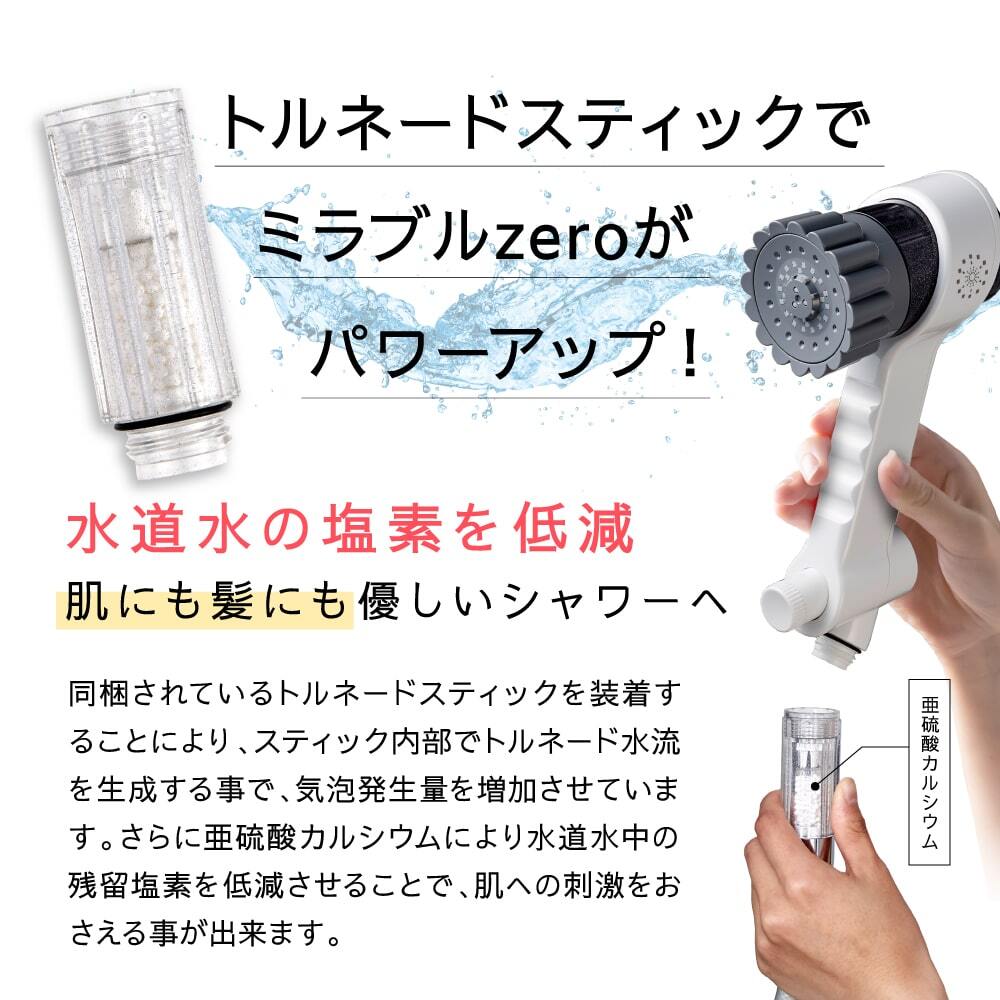 トルネードスティックで
ミラブルzeroが
パワーアップ！

水道水の塩素を低減
肌にも髪にも優しいシャワーへ

同梱されているトルネードスティックを装着することにより、スティック内部でトルネード水流を生成する事で、気泡発生量を増加させています。さらに亜硫酸カルシウムにより水道水中の残留塩素を低減させることで、肌への刺激をおさえる事が出来ます。

亜硫酸カルシウム